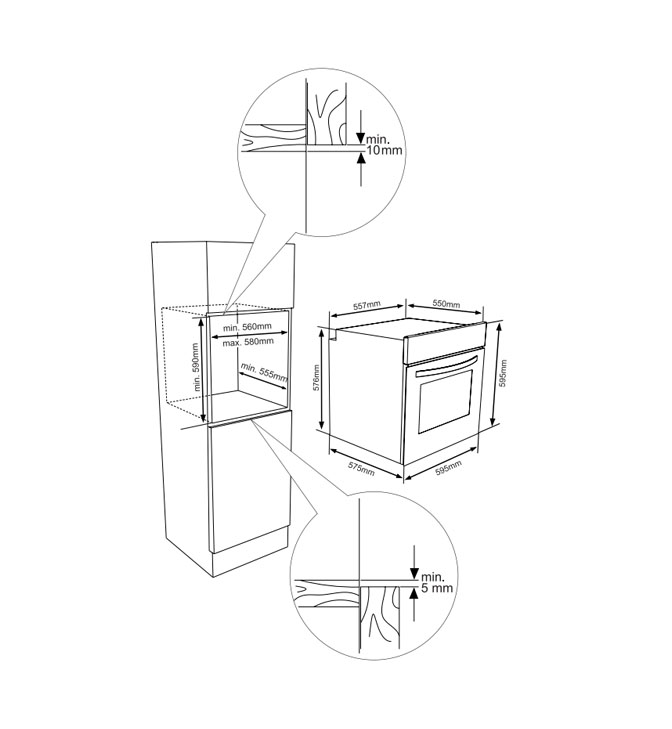 min.
10mm

min. 560mm
max. 580mm
min. 590mm
min. 555mm

557mm
550mm
576mm
595mm
575mm
595mm

min.
5 mm