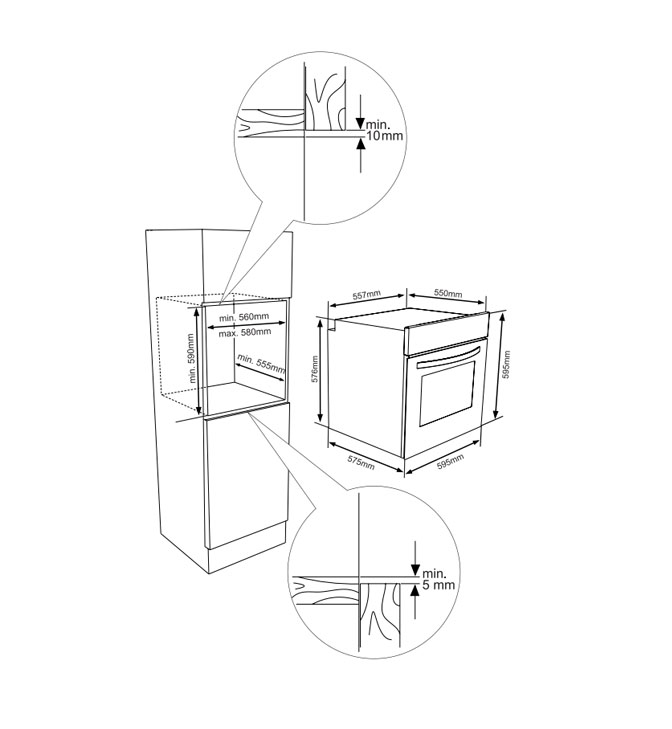 min.
10mm

min. 560mm
max. 580mm
min. 590mm
min. 555mm

557mm
550mm
576mm
595mm
575mm
595mm

min.
5 mm